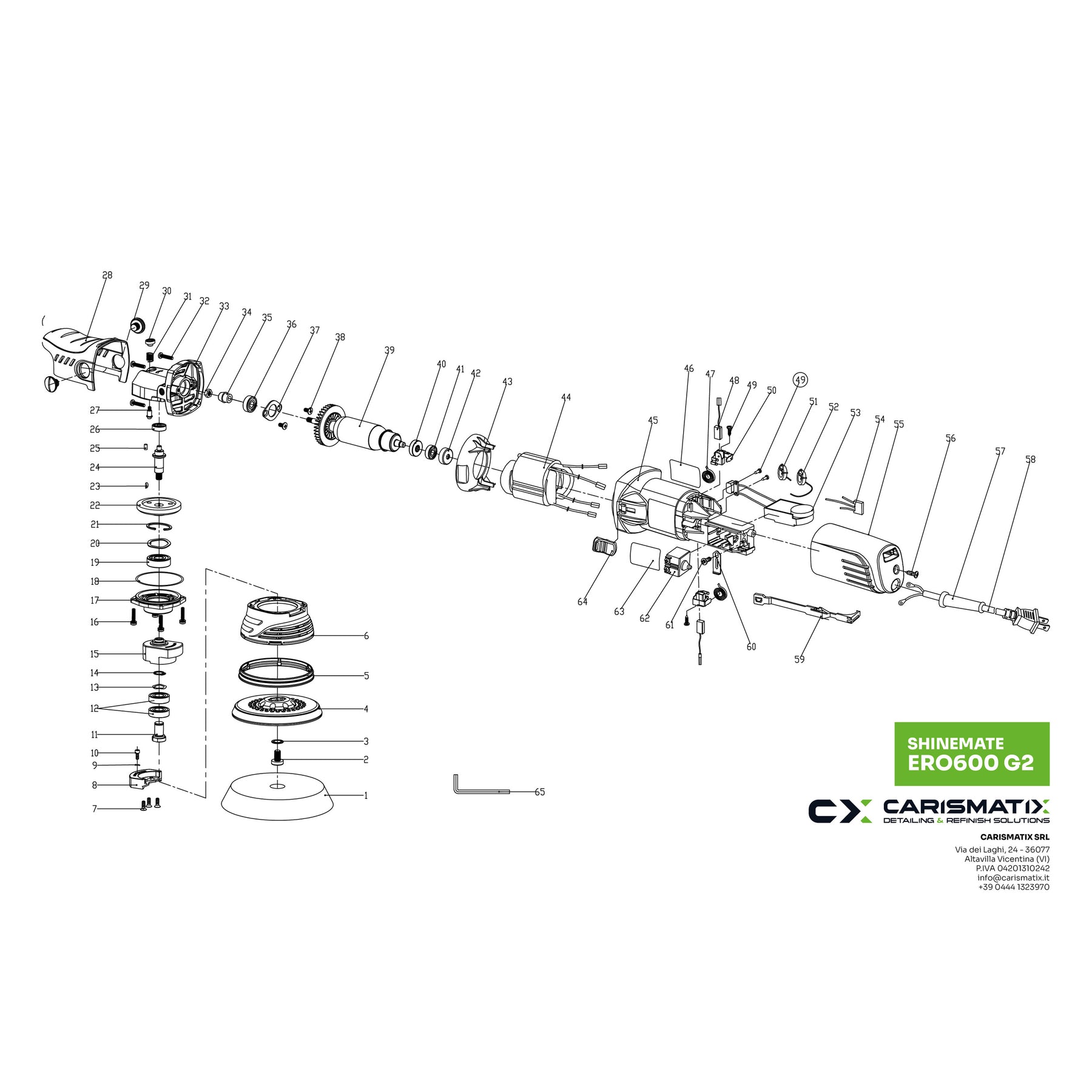 28
29
30
31
32
33
34
35
36
37
38
39
40
41
42
43
44
45
46
47
48
49
50
49
51
52
53
54
55
56
57
58
27
26
25
24
23
22
21
20
19
18
17
16
15
14
13
12
11
10
9
8
7
6
5
4
3
2
1
64
63
62
61
60
59
65

SHINEMATE
ERO600 G2

CX CARISMATIX
DETAILING & REFINISH SOLUTIONS

CARISMATIX SRL
Via dei Laghi, 24 - 36077
Altavilla Vicentina (VI)
P.IVA 04201310242
info@carismatix.it
+39 0444 1323970