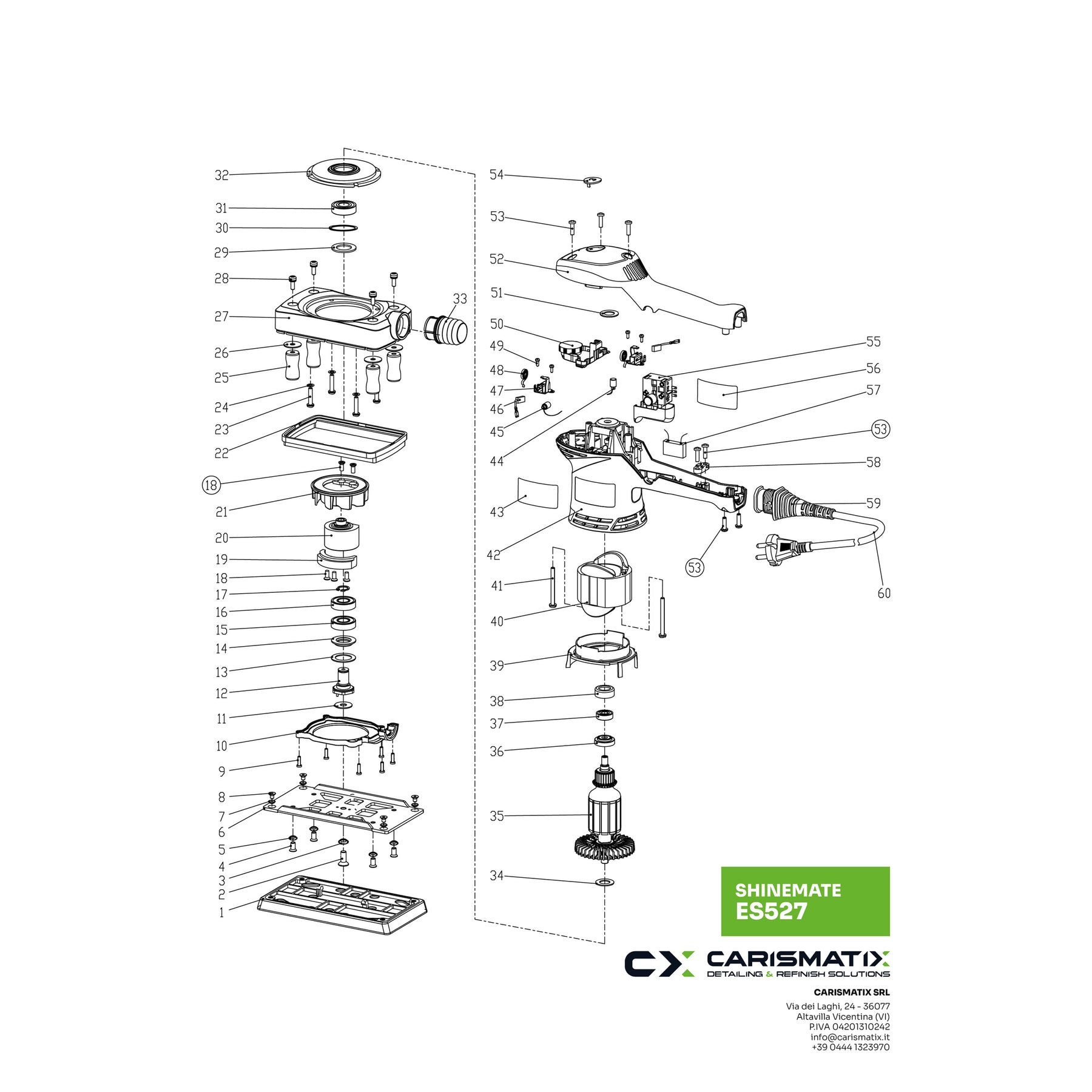 32
31
30
29
28
27
33
26
25
24
23
22
18
21
20
19
18
17
16
15
14
13
12
11
10
9
8
7
6
5
4
3
2
1

54
53
52
51
50
49
48
47
46
45
44
43
42
41
40
39
38
37
36
35
34
55
56
57
53
58
59
53
60

SHINEMATE
ES527

CX CARISMATIX
DETAILING & REFINISH SOLUTIONS

CARISMATIX SRL

Via dei Laghi, 24 - 36077
Altavilla Vicentina (VI)
P.IVA 04201310242
info@carismatix.it
+39 0444 1323970