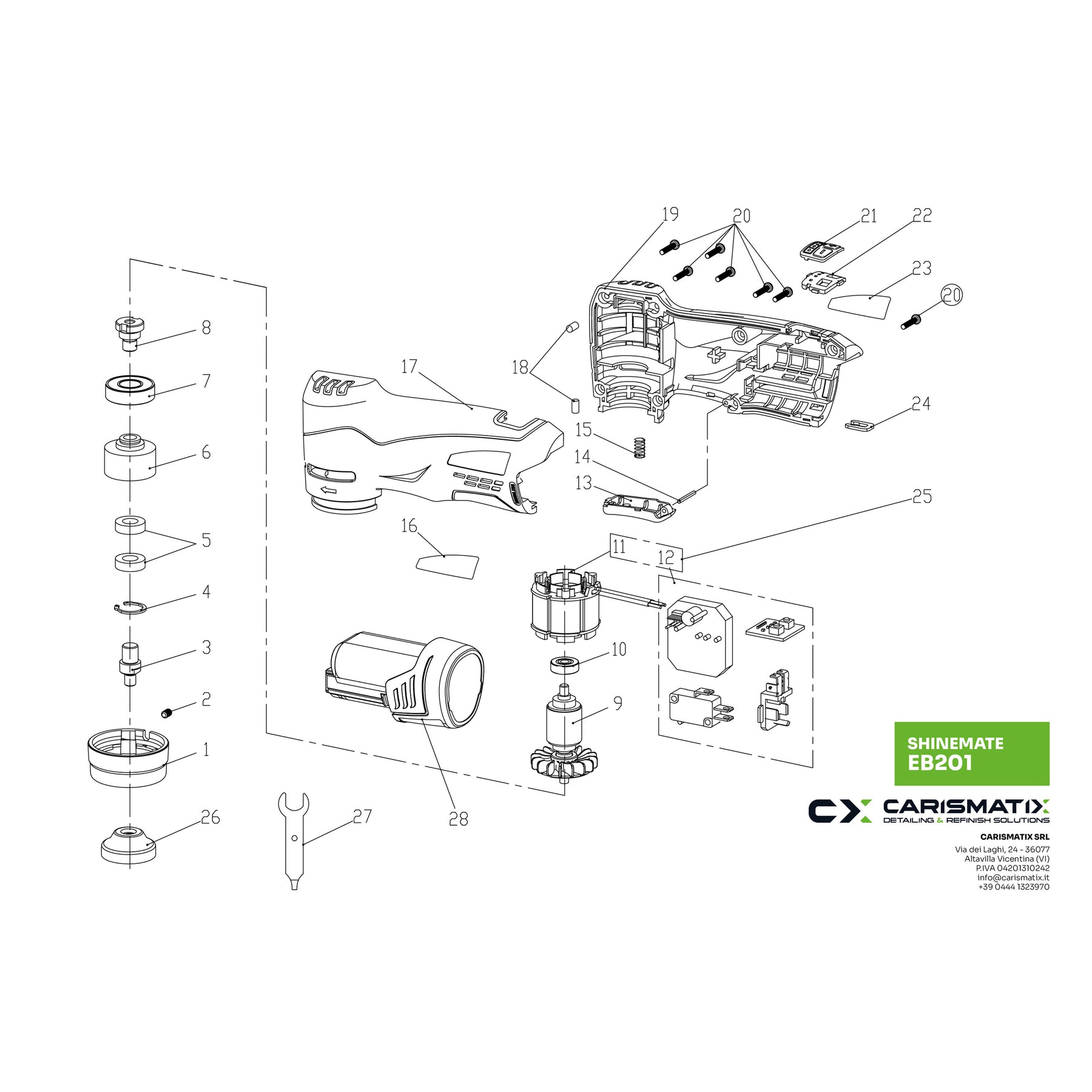 19
20
21
22
23
20
8
7
6
5
4
3
2
1
26
17
18
15
14
13
24
25
16
11
12
10
9
28
27

SHINEMATE
EB201

CX CARISMATIX
DETAILING & REFINISH SOLUTIONS

CARISMATIX SRL
Via dei Laghi, 24 - 36077
Altavilla Vicentina (VI)
P.IVA 04201310242
info@carismatix.it
+39 0444 1323970