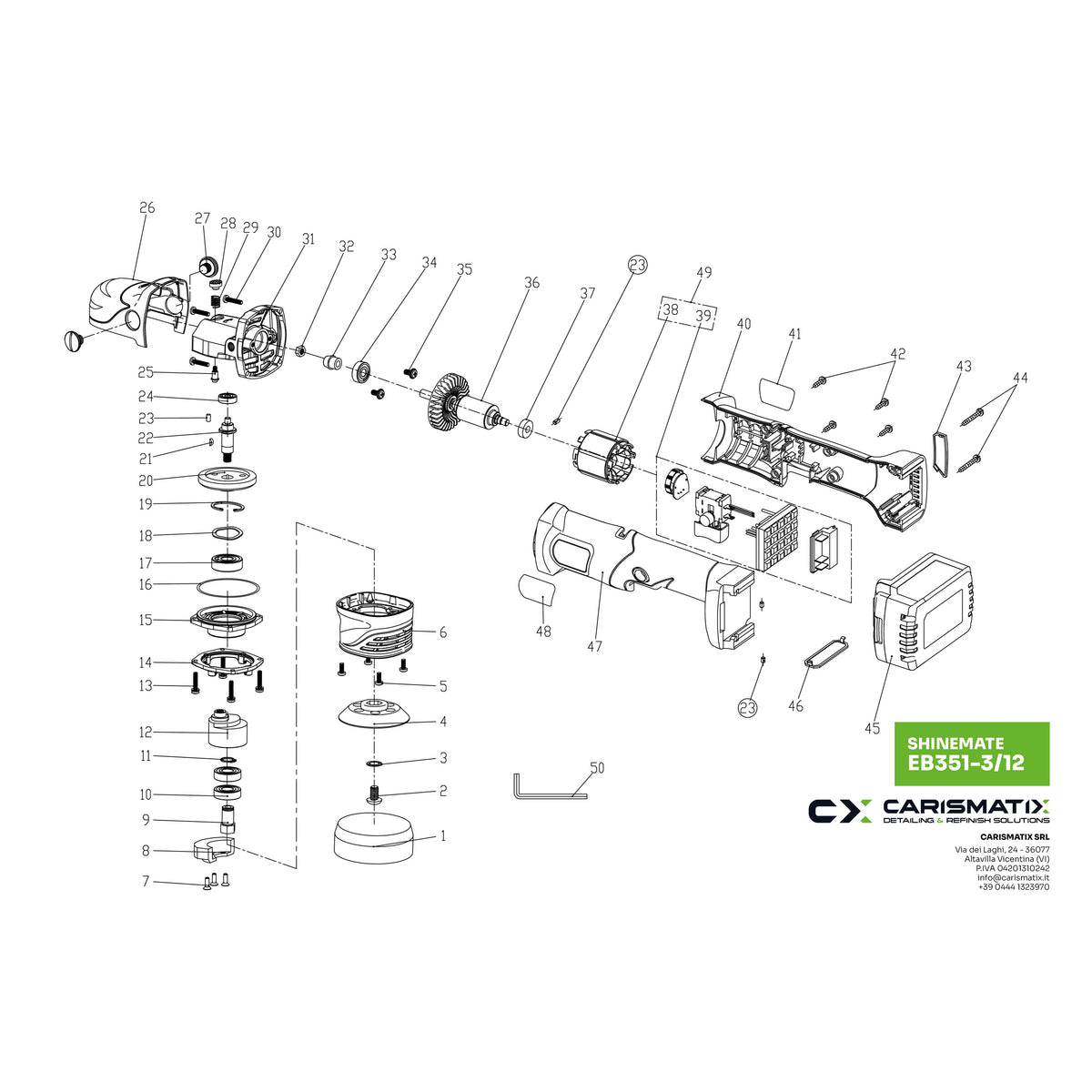 26
27
28
29
30
31
32
33
34
35
36
37
23
49
38
39
40
41
42
43
44
25
24
23
22
21
20
19
18
17
16
15
14
13
12
11
10
9
8
7
6
5
4
3
2
1
48
47
23
46
45
50

SHINEMATE
EB351-3/12

CX CARISMATIX
DETAILING & REFINISH SOLUTIONS

CARISMATIX SRL
Via dei Laghi, 24 - 36077
Altavilla Vicentina (VI)
P.IVA 04201310242
info@carismatix.it
+39 0444 1323970