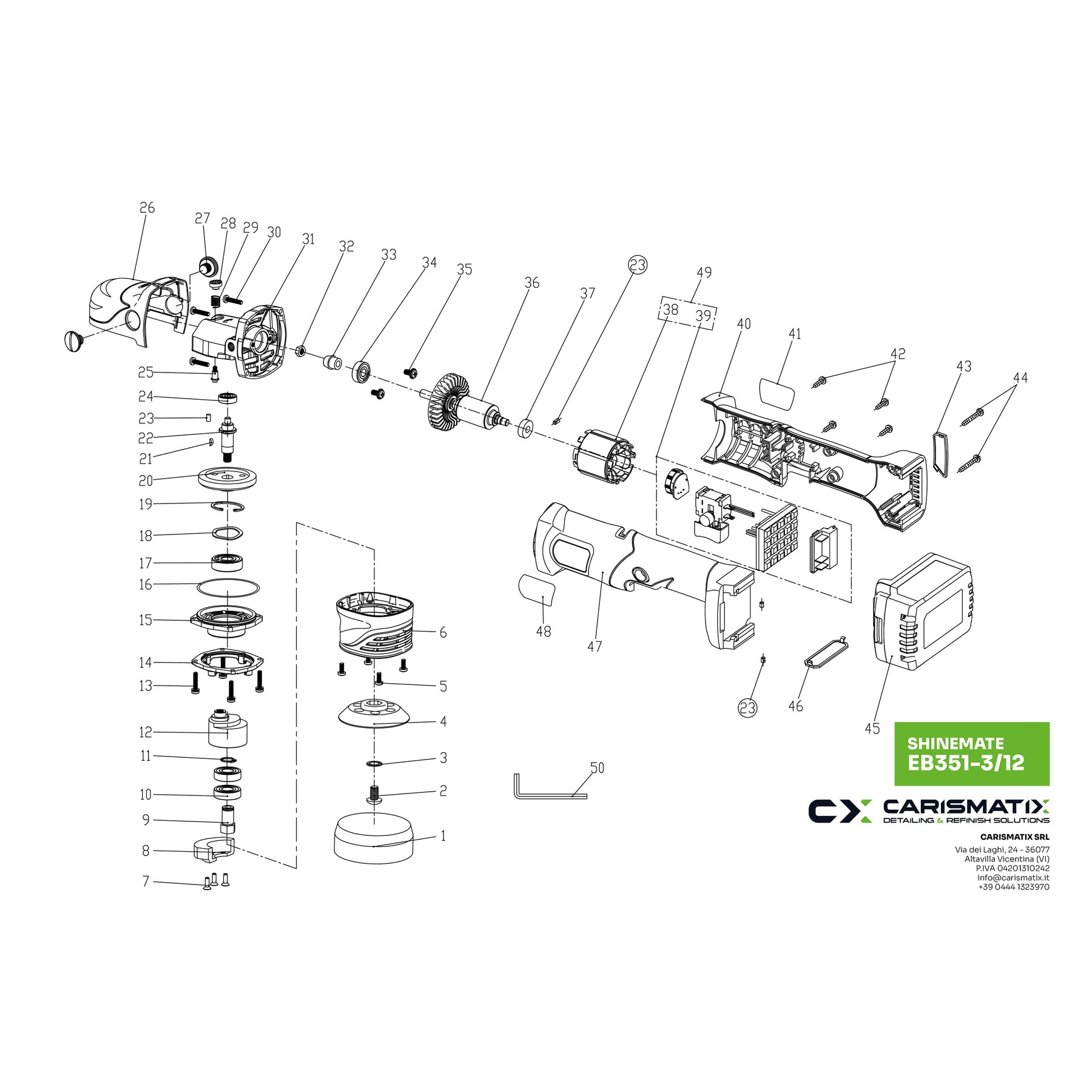 26
27
28
29
30
31
32
33
34
35
36
37
23
49
38
39
40
41
42
43
44
25
24
23
22
21
20
19
18
17
16
15
14
13
12
11
10
9
8
7
6
5
4
3
2
1
48
47
23
46
45
50

SHINEMATE
EB351-3/12

CX CARISMATIX
DETAILING & REFINISH SOLUTIONS

CARISMATIX SRL
Via dei Laghi, 24 - 36077
Altavilla Vicentina (VI)
P.IVA 04201310242
info@carismatix.it
+39 0444 1323970