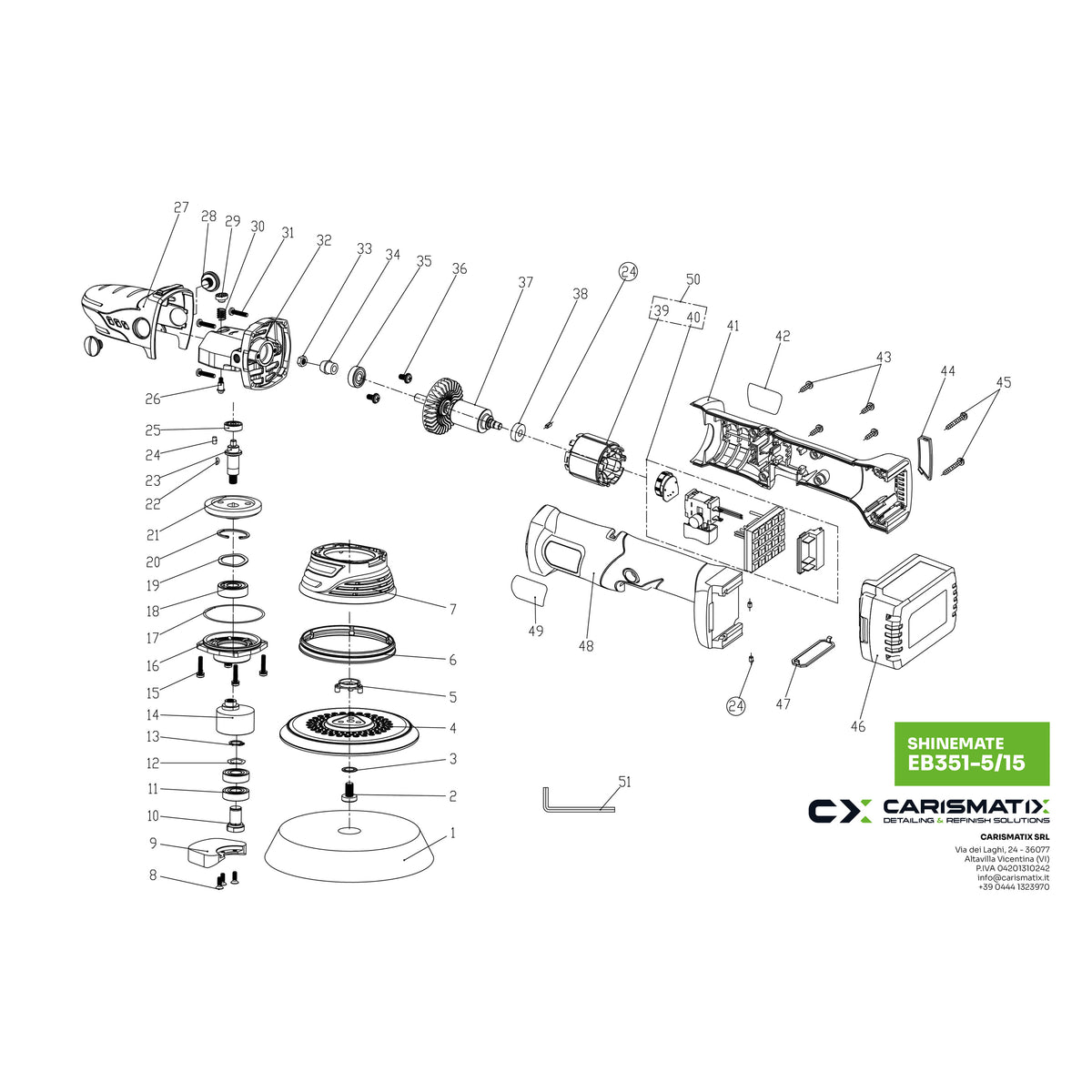 27 28 29 30 31 32 33 34 35 36 37 38 24 50 39 40 41 42 43 44 45

26 25 24 23 22 21 20 19 18 17 16 15 14 13 12 11 10 9 8

7 6 5 4 3 2 1

49 48 24 47 46

51

SHINEMATE
EB351-5/15

CX CARISMATIX
DETAILING & REFINISH SOLUTIONS

CARISMATIX SRL
Via dei Laghi, 24 - 36077
Altavilla Vicentina (VI)
P.IVA 04201310242
info@carismatix.it
+39 0444 1323970