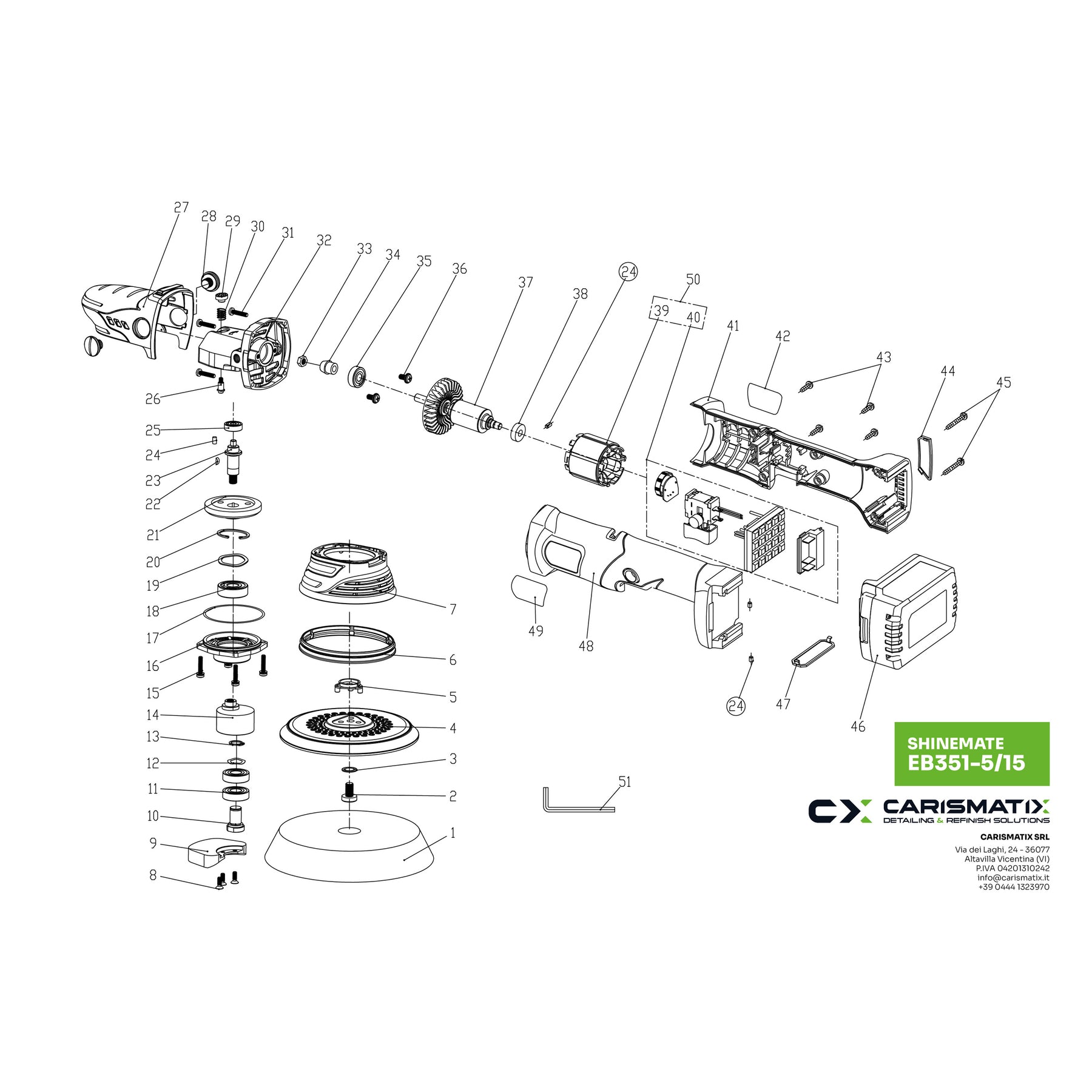 27 28 29 30 31 32 33 34 35 36 37 38 24 50 39 40 41 42 43 44 45

26 25 24 23 22 21 20 19 18 17 16 15 14 13 12 11 10 9 8

7 6 5 4 3 2 1

49 48 24 47 46

51

SHINEMATE
EB351-5/15

CX CARISMATIX
DETAILING & REFINISH SOLUTIONS

CARISMATIX SRL

Via dei Laghi, 24 - 36077
Altavilla Vicentina (VI)
P.IVA 04201310242
info@carismatix.it
+39 0444 1323970