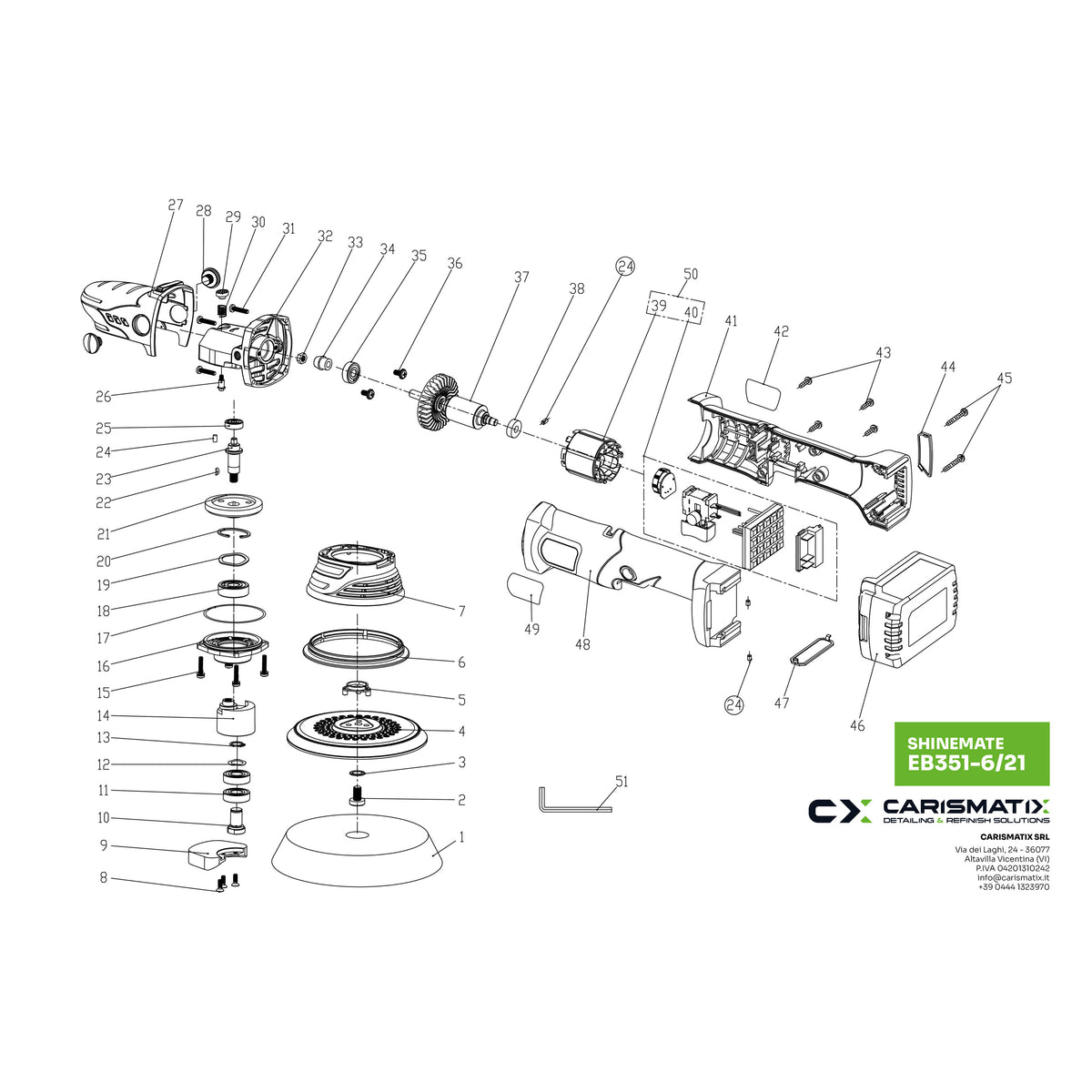 27
28
29
30
31
32
33
34
35
36
37
38
24
50
39
40
41
42
43
44
45
26
25
24
23
22
21
20
19
18
17
16
15
14
13
12
11
10
9
8
7
6
5
4
3
2
1
49
48
24
47
46
51

SHINEMATE
EB351-6/21

CX CARISMATIX
DETAILING & REFINISH SOLUTIONS

CARISMATIX SRL
Via dei Laghi, 24 - 36077
Altavilla Vicentina (VI)
P.IVA 04201310242
info@carismatix.it
+39 0444 1323970