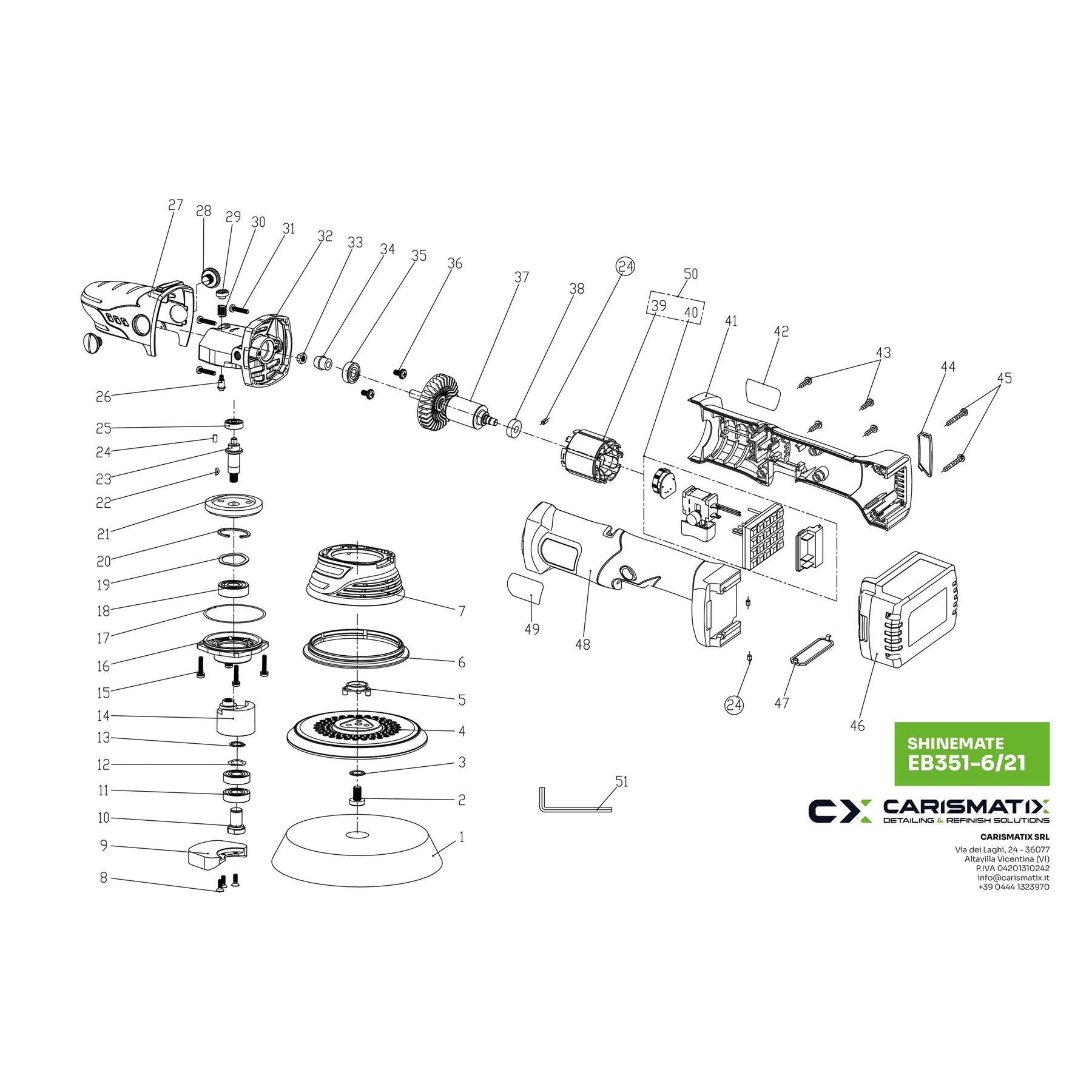 27 28 29 30 31 32 33 34 35 36 37 38 24 50 39 40 41 42 43 44 45

26

25

24

23

22

21

20

19

18

17

16

15

14

13

12

11

10

9

8

7

6

5

4

3

2

1

49

48

24

47

46

51

SHINEMATE
EB351-6/21

CX CARISMATIX
DETAILING & REFINISH SOLUTIONS

CARISMATIX SRL

Via dei Laghi, 24 - 36077
Altavilla Vicentina (VI)
P.IVA 04201310242
info@carismatix.it
+39 0444 1323970